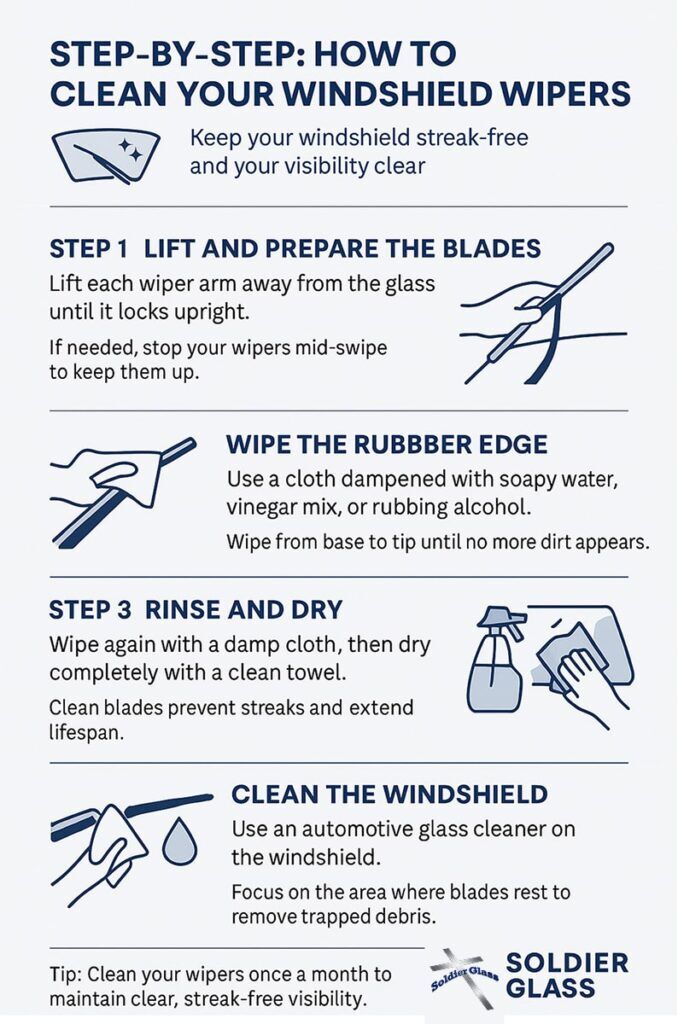 STEP-BY-STEP: HOW TO CLEAN YOUR WINDSHIELD WIPERS

Keep your windshield streak-free and your visibility clear

STEP 1 LIFT AND PREPARE THE BLADES

Lift each wiper arm away from the glass until it locks upright.

If needed, stop your wipers mid-swipe to keep them up.

WIPE THE RUBBBER EDGE

Use a cloth dampened with soapy water, vinegar mix, or rubbing alcohol.

Wipe from base to tip until no more dirt appears.

STEP 3 RINSE AND DRY

Wipe again with a damp cloth, then dry completely with a clean towel.

Clean blades prevent streaks and extend lifespan.

CLEAN THE WINDSHIELD

Use an automotive glass cleaner on the windshield.

Focus on the area where blades rest to remove trapped debris.

Tip: Clean your wipers once a month to maintain clear, streak-free visibility.

Soldier Glass

SOLDIER GLASS